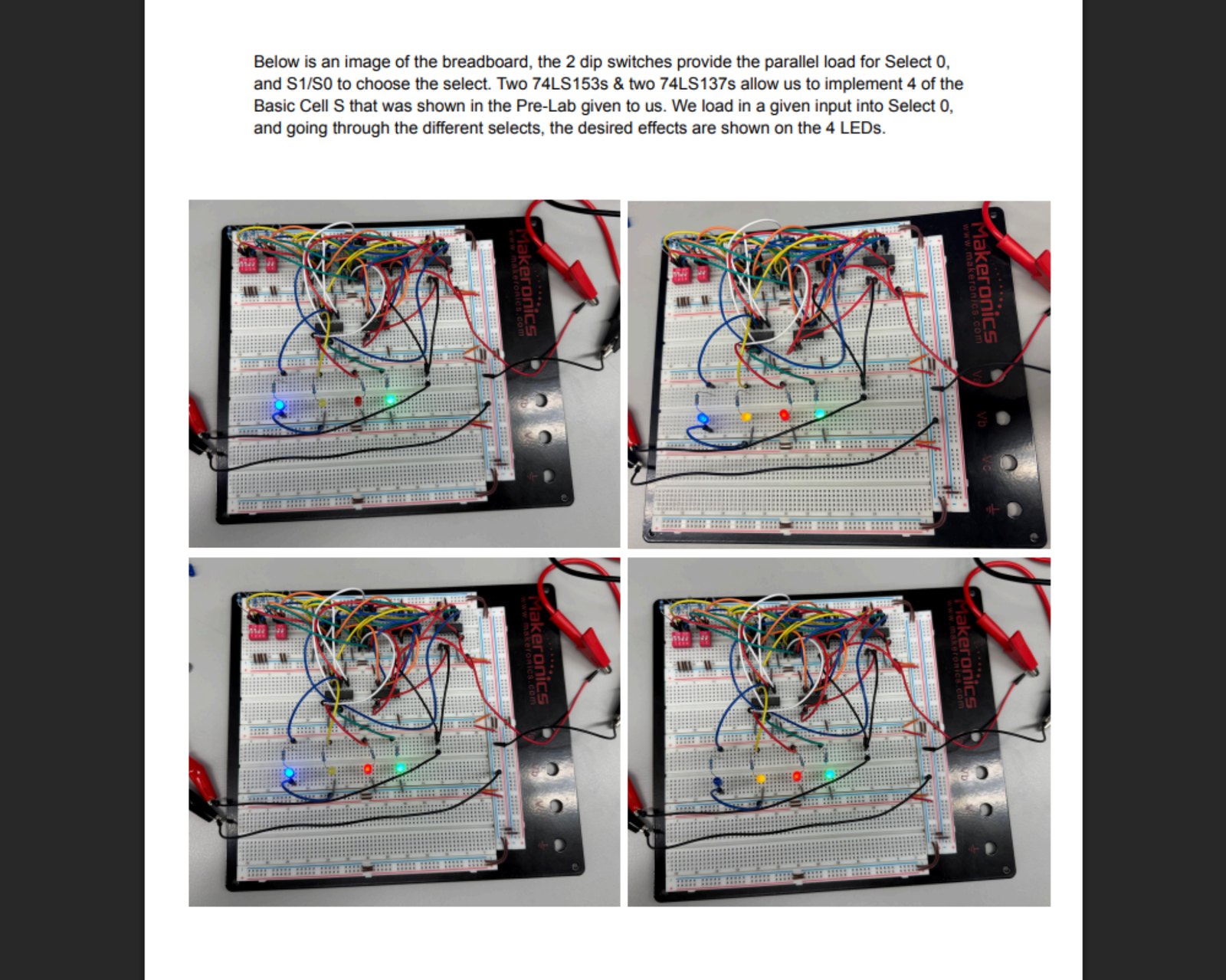 Below is an image of the breadboard, the 2 dip switches provide the parallel load for Select 0, and S1/S0 to choose the select. Two 74LS153s & two 74LS137s allow us to implement 4 of the Basic Cell S that was shown in the Pre-Lab given to us. We load in a given input into Select 0, and going through the different selects, the desired effects are shown on the 4 LEDs.

Makeronics
www.makeronics.com

Makeronics
www.makeronics.com
Vb
Vc

Makeronics
www.makeronics.com

Makeronics
www.makeronics.com